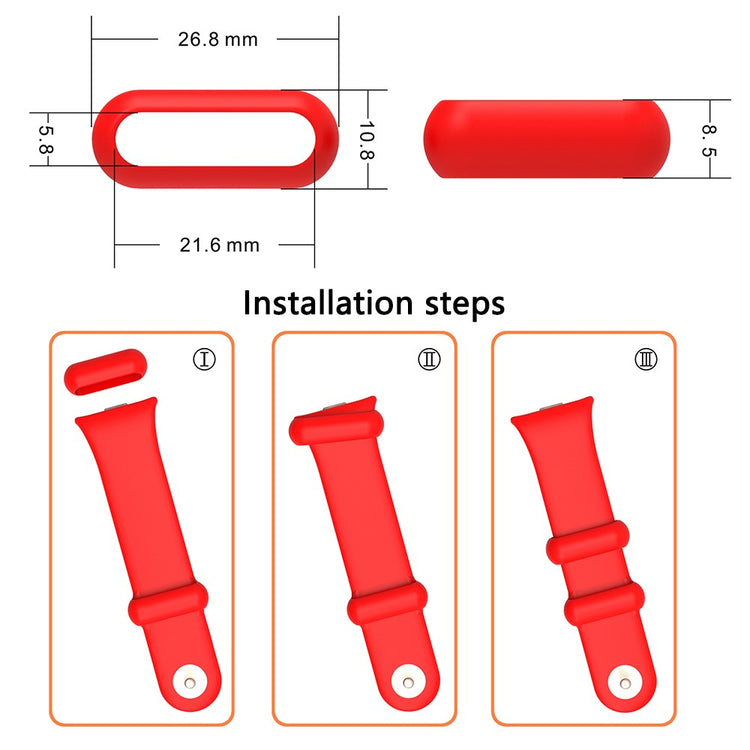 26.8 mm

5.8

10.8

8.5

21.6 mm

Installation steps

Ⅰ

Ⅱ

Ⅲ