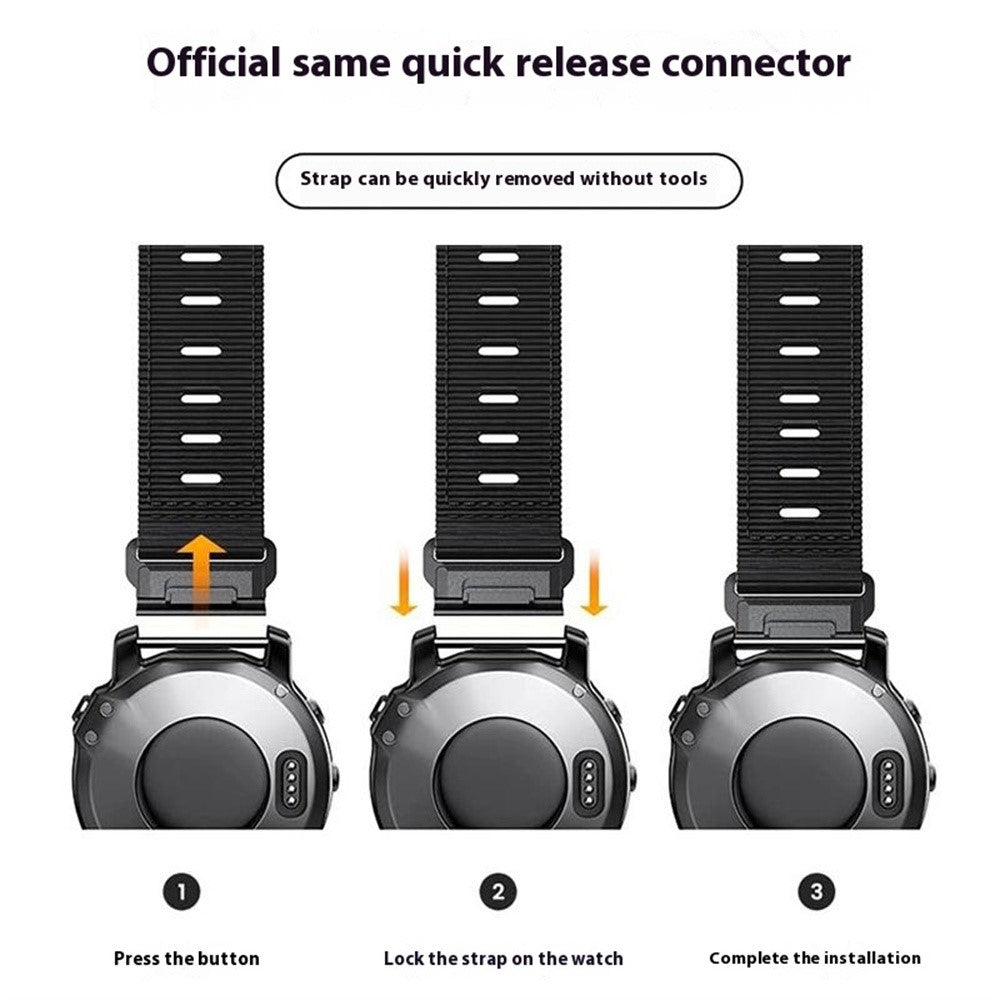 Official same quick release connector

Strap can be quickly removed without tools

1

Press the button

2

Lock the strap on the watch

3

Complete the installation