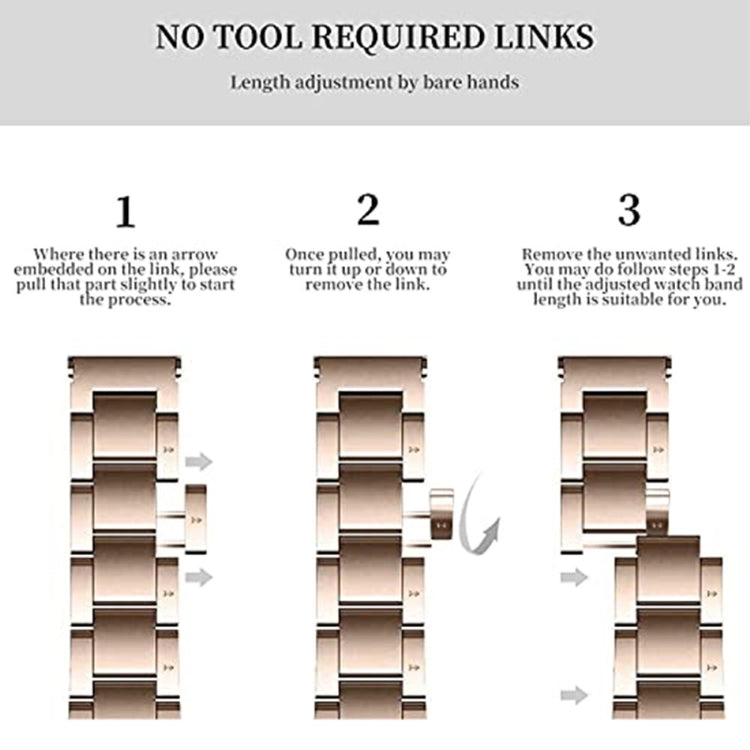 NO TOOL REQUIRED LINKS

Length adjustment by bare hands

1

Where there is an arrow embedded on the link, please pull that part slightly to start the process.

2

Once pulled, you may turn it up or down to remove the link.

3

Remove the unwanted links. You may do follow steps 1-2 until the adjusted watch band length is suitable for you.