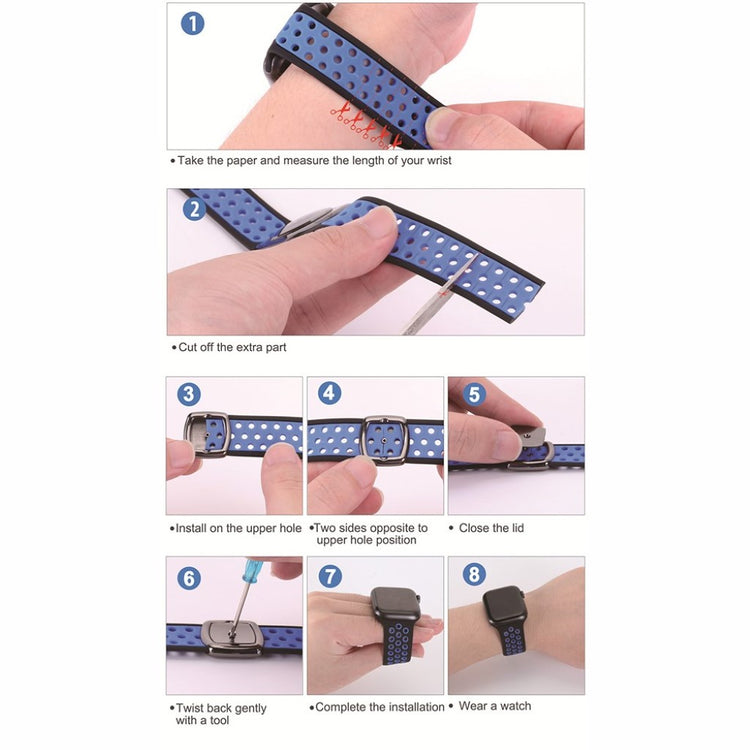 1

• Take the paper and measure the length of your wrist

2

• Cut off the extra part

3

• Install on the upper hole

4

• Two sides opposite to upper hole position

5

• Close the lid

6

• Twist back gently with a tool

7

• Complete the installation

8

• Wear a watch