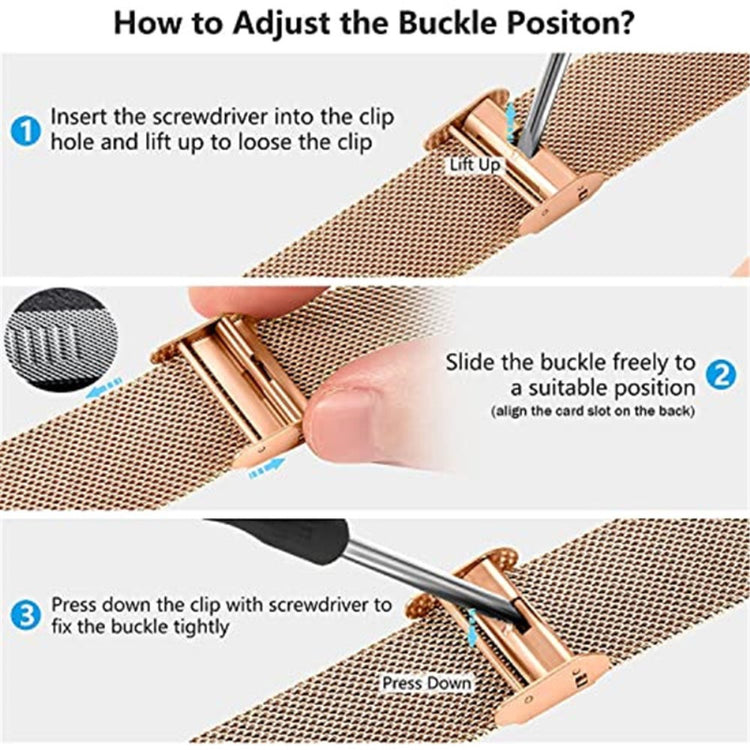 How to Adjust the Buckle Positon?

1 Insert the screwdriver into the clip hole and lift up to loose the clip

Lift Up

Slide the buckle freely to a suitable position 2
(align the card slot on the back)

3 Press down the clip with screwdriver to fix the buckle tightly

Press Down